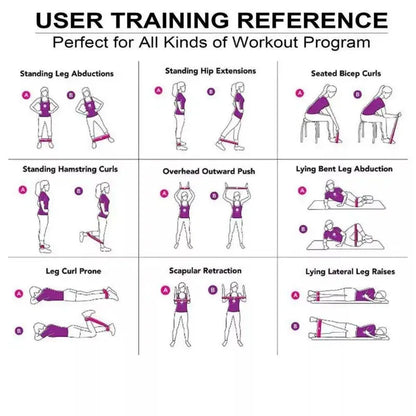 USER TRAINING REFERENCE

Perfect for All Kinds of Workout Program

Standing Leg Abductions

A B

Standing Hip Extensions

A B

Seated Bicep Curls

A B

Standing Hamstring Curls

A B

Overhead Outward Push

A B

Lying Bent Leg Abduction

A

B

Leg Curl Prone

A

B

Scapular Retraction

A B

Lying Lateral Leg Raises

A

B