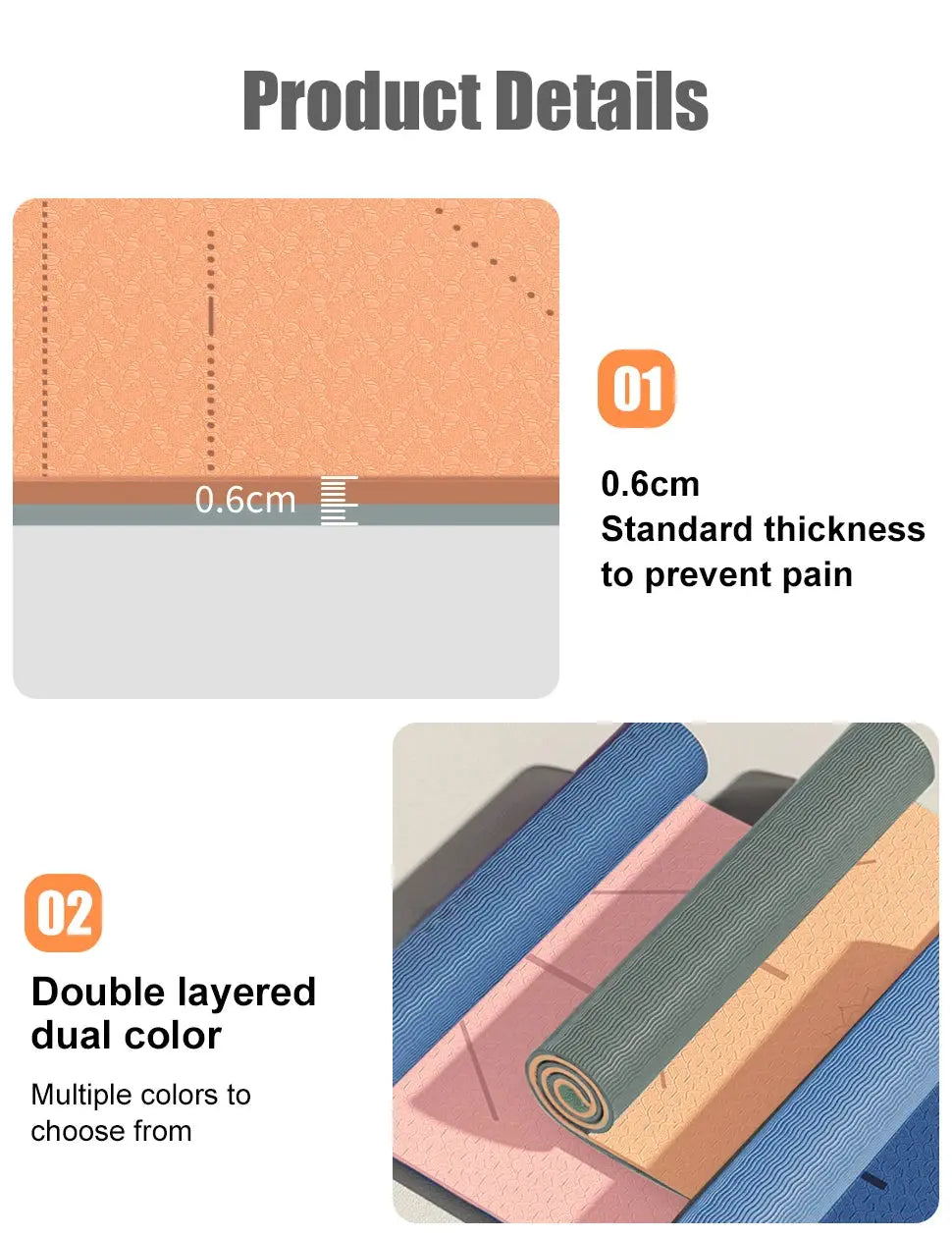 Product Details

0.6cm

01

0.6cm
Standard thickness to prevent pain

02

Double layered dual color

Multiple colors to choose from