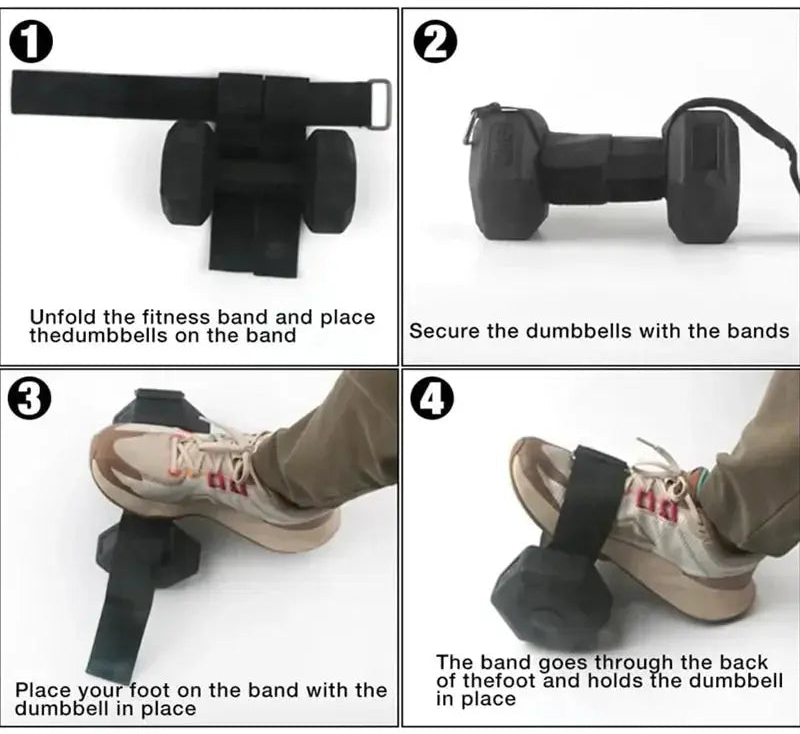 1

Unfold the fitness band and place thedumbbells on the band

2

Secure the dumbbells with the bands

3

Place your foot on the band with the dumbbell in place

4

The band goes through the back of thefoot and holds the dumbbell in place