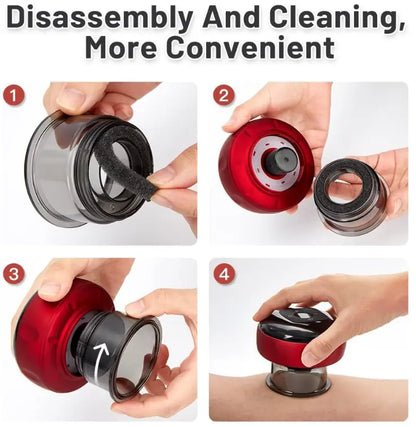 Disassembly And Cleaning, More Convenient

1

2

3

4